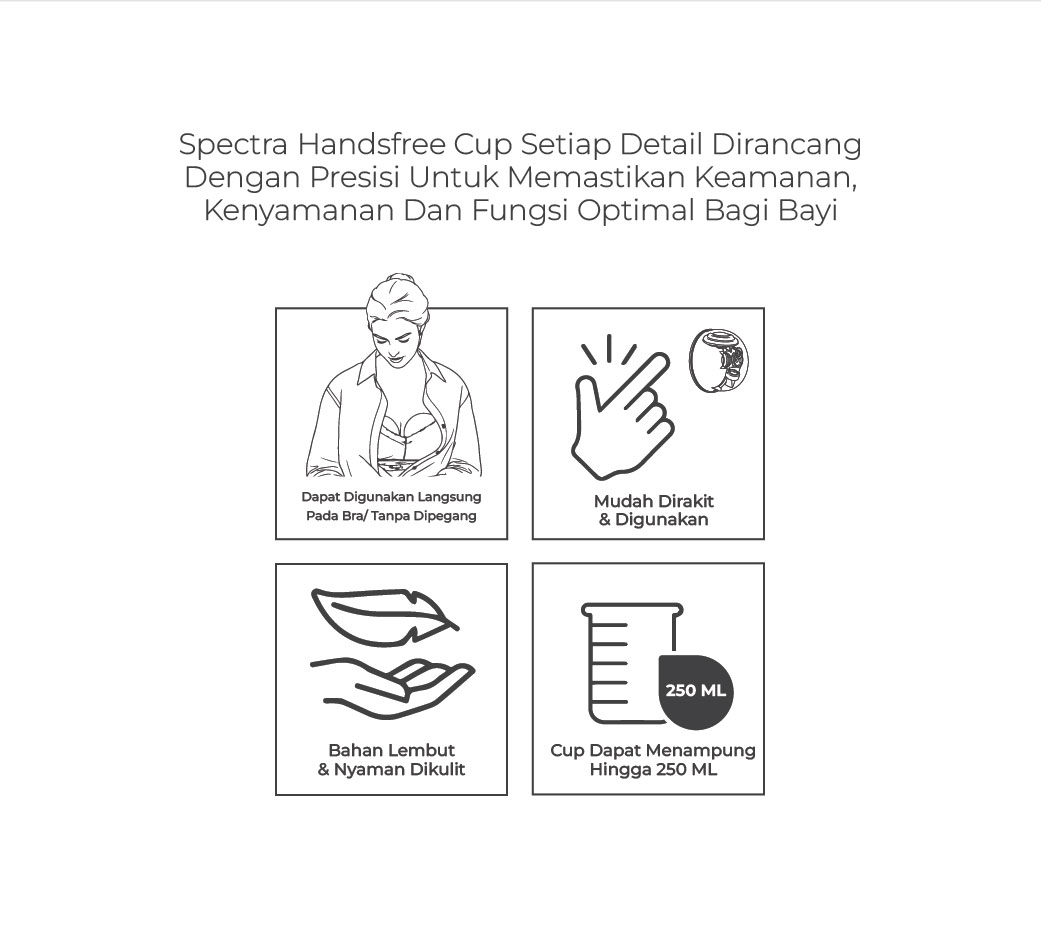 Spectra Handsfree Cup Setiap Detail Dirancang Dengan Presisi Untuk Memastikan Keamanan, Kenyamanan Dan Fungsi Optimal Bagi Bayi

Dapat Digunakan Langsung Pada Bra/ Tanpa Dipegang

Mudah Dirakit & Digunakan

Bahan Lembut & Nyaman Dikulit

250 ML

Cup Dapat Menampung Hingga 250 ML